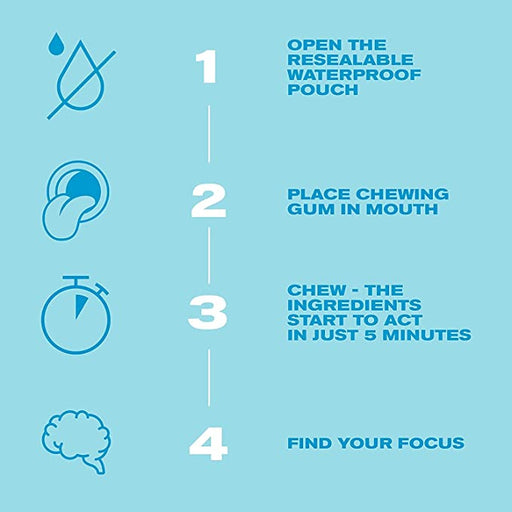 1

OPEN THE RESEALABLE WATERPROOF POUCH

2

PLACE CHEWING GUM IN MOUTH

3

CHEW - THE INGREDIENTS START TO ACT IN JUST 5 MINUTES

4

FIND YOUR FOCUS