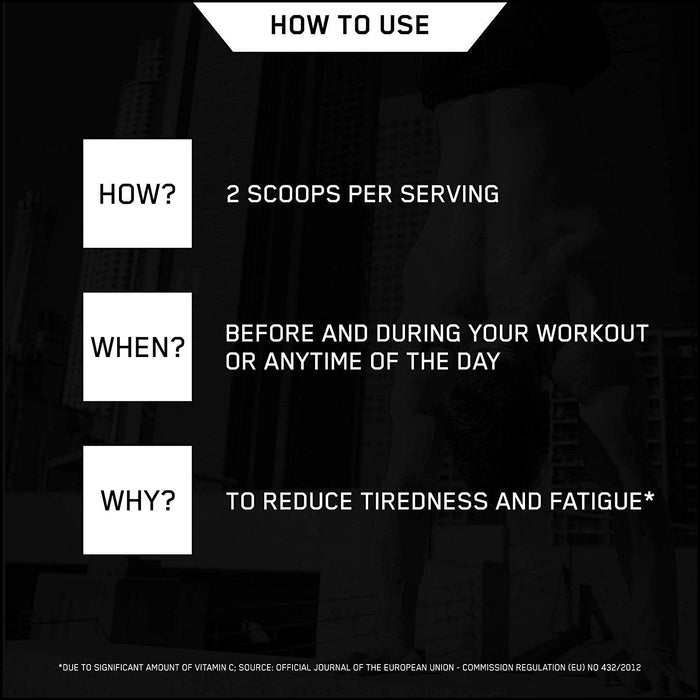 HOW TO USE

HOW?

2 SCOOPS PER SERVING

WHEN?

BEFORE AND DURING YOUR WORKOUT OR ANYTIME OF THE DAY

WHY?

TO REDUCE TIREDNESS AND FATIGUE*

*DUE TO SIGNIFICANT AMOUNT OF VITAMIN C; SOURCE: OFFICIAL JOURNAL OF THE EUROPEAN UNION - COMMISSION REGULATION (EU) NO 432/2012